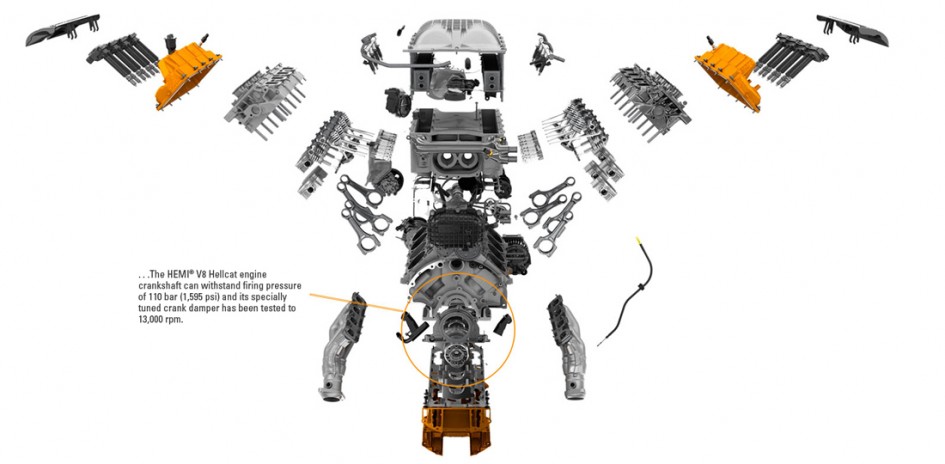 . . .The HEMI® V8 Hellcat engine crankshaft can withstand firing pressure of 110 bar (1,595 psi) and its specially tuned crank damper has been tested to 13,000 rpm.